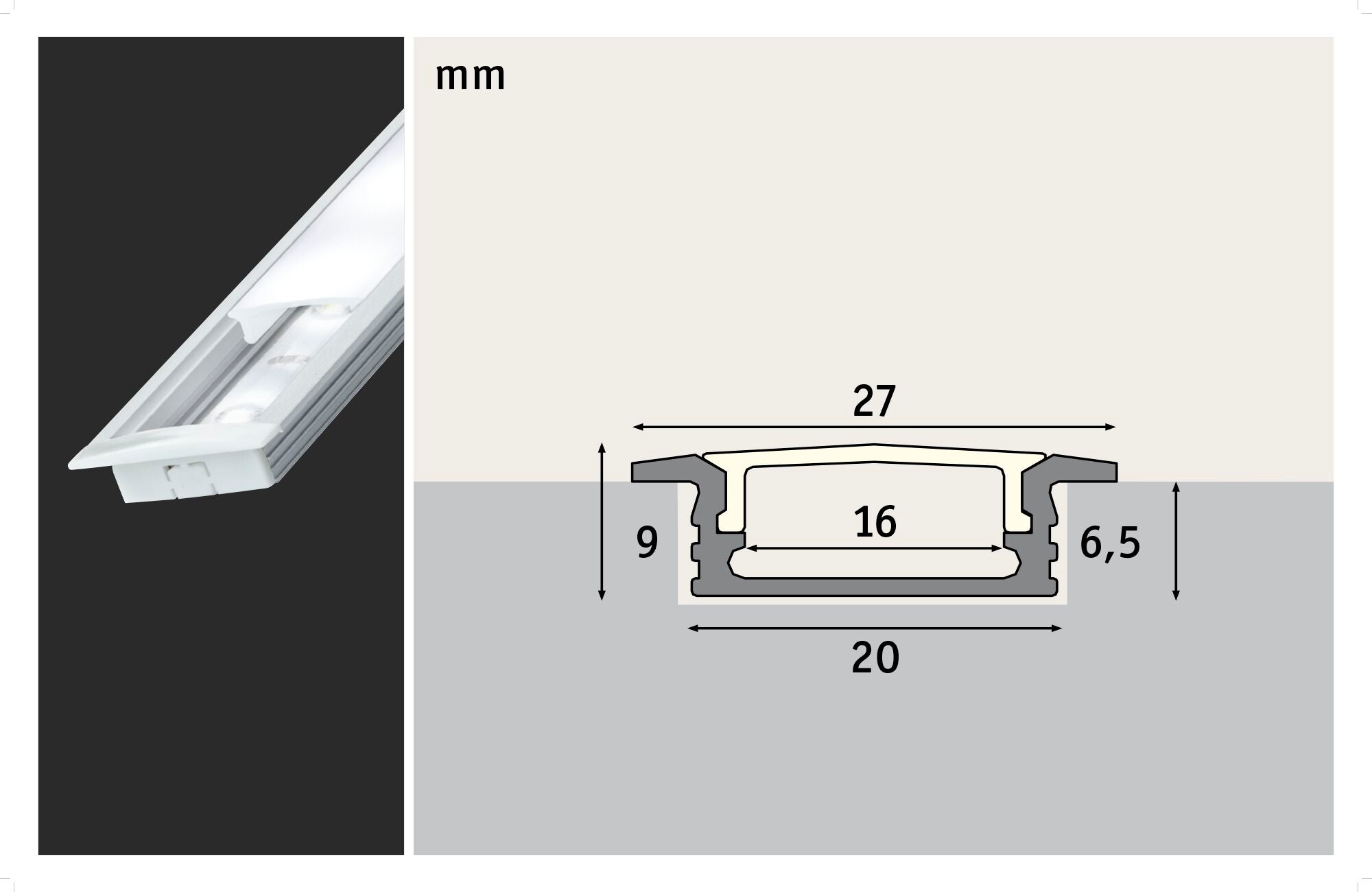 mm

27

9

16

6,5

20